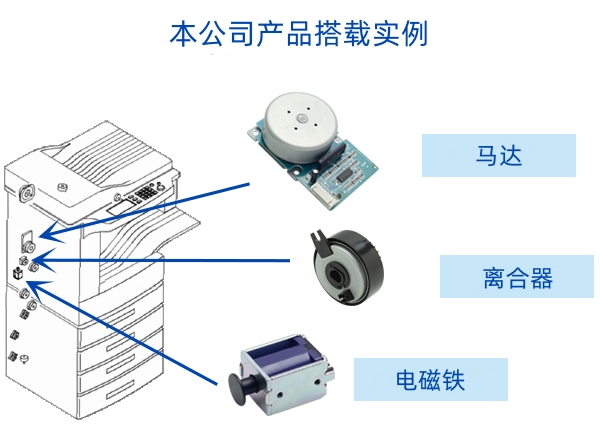 本公司产品搭载实例

马达

离合器

电磁铁